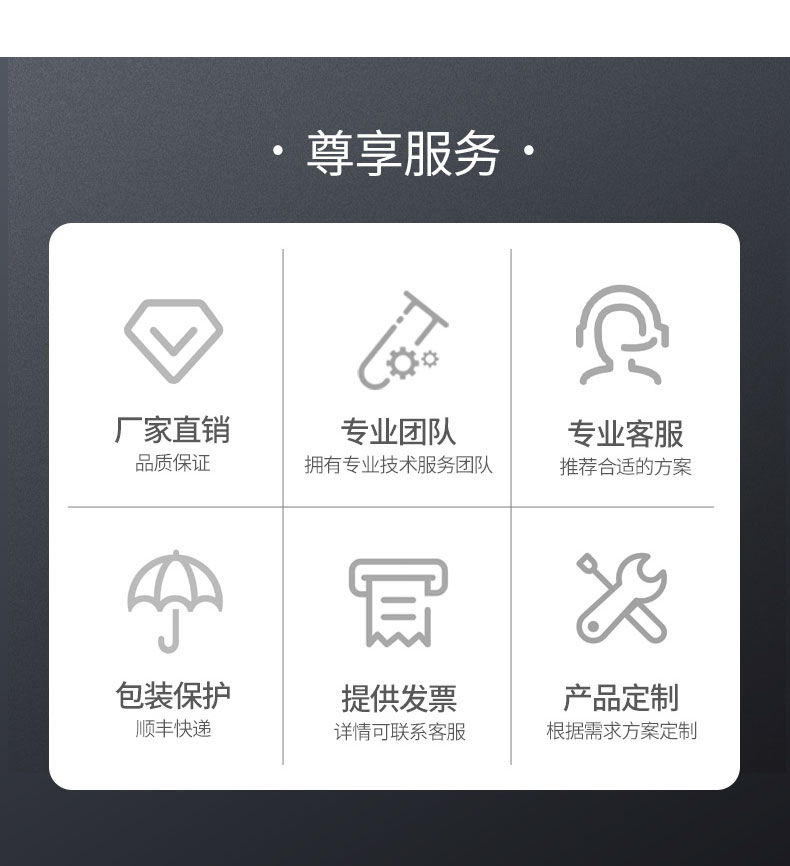 · 尊享服务 ·

厂家直销
品质保证

专业团队
拥有专业技术服务团队

专业客服
推荐合适的方案

包装保护
顺丰快递

提供发票
详情可联系客服

产品定制
根据需求方案定制