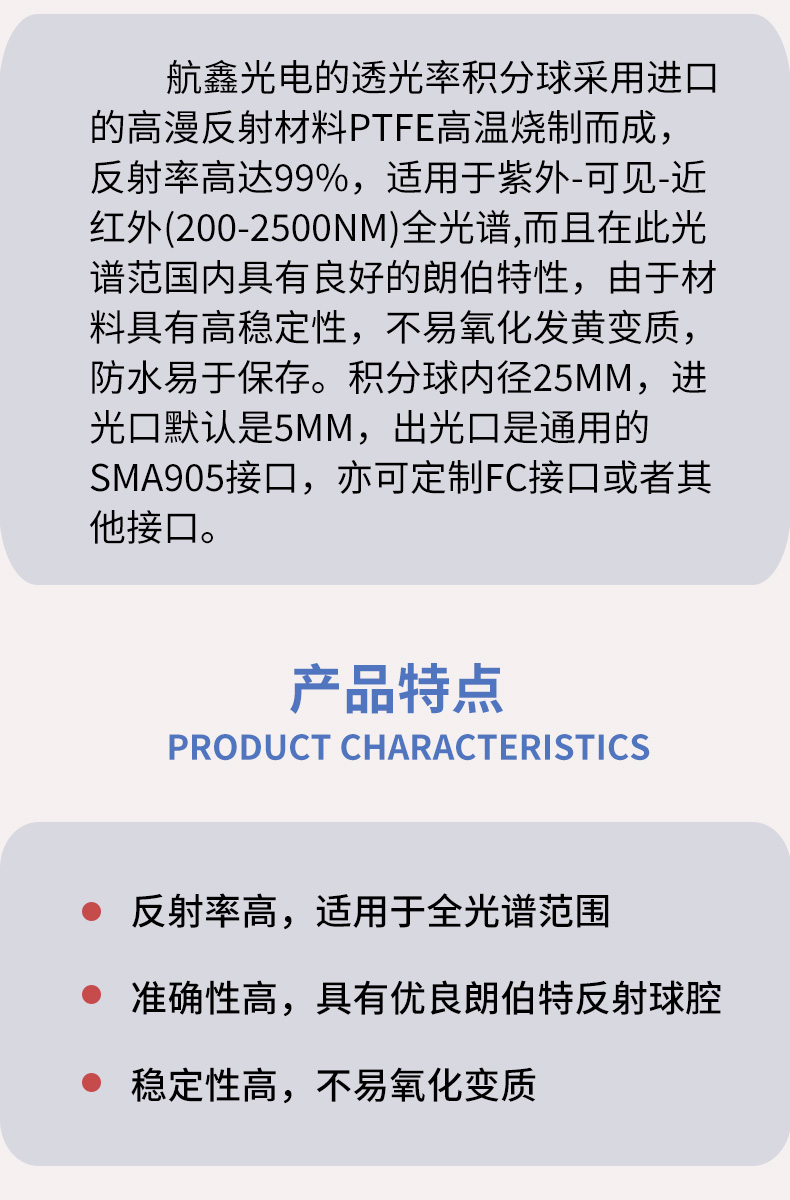 航鑫光电的透光率积分球采用进口的高漫反射材料PTFE高温烧制而成，反射率高达99%，适用于紫外-可见-近红外(200-2500NM)全光谱,而且在此光谱范国内具有良好的朗伯特性，由于材料具有高稳定性，不易氧化发黄变质，防水易于保存。积分球内径25MM，进光口默认是5MM，出光口是通用的SMA905接口，亦可定制FC接口或者其他接口。

产品特点
PRODUCT CHARACTERISTICS

• 反射率高，适用于全光谱范围

• 准确性高，具有优良朗伯特反射球腔

• 稳定性高，不易氧化变质