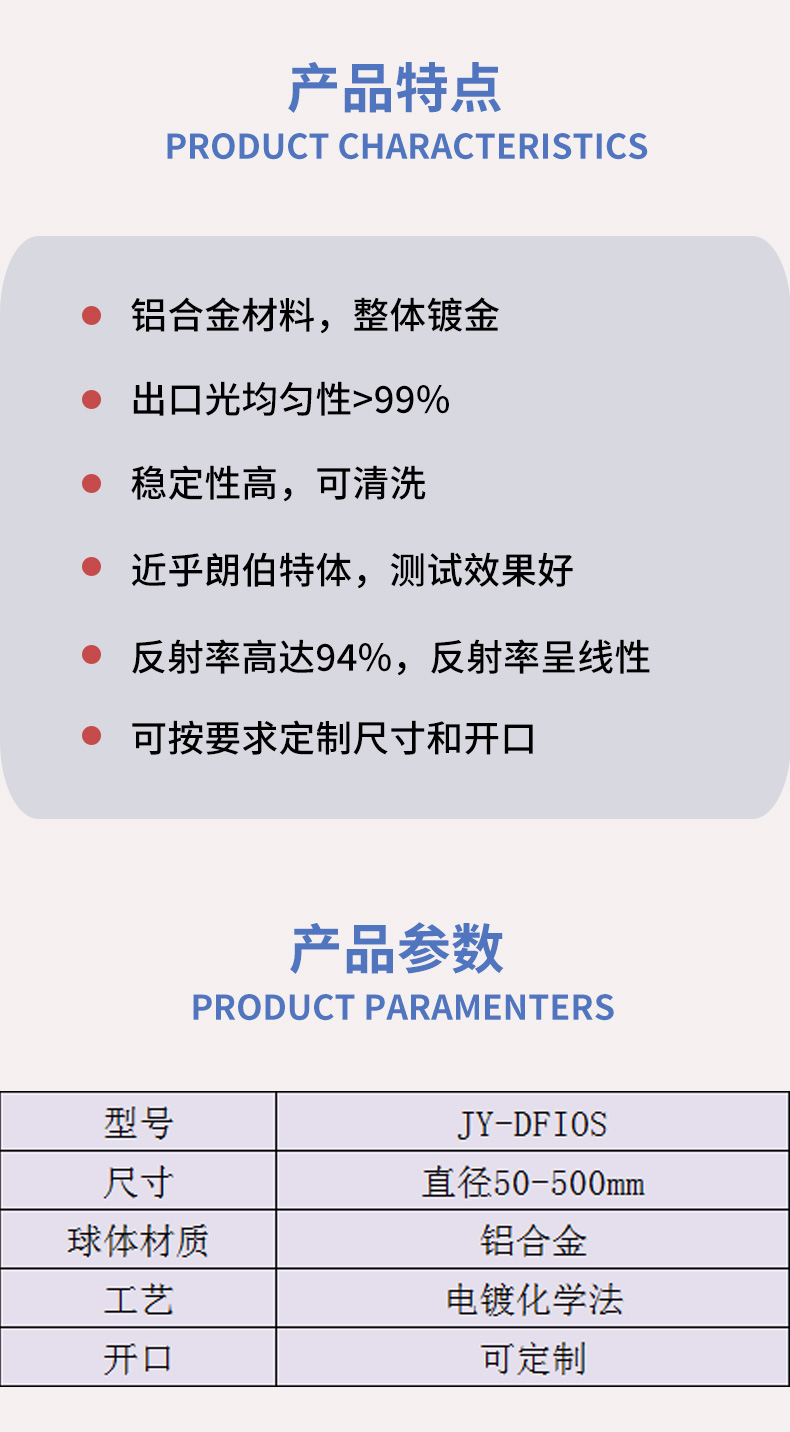 产品特点
PRODUCT CHARACTERISTICS

• 铝合金材料，整体镀金
• 出口光均匀性>99%
• 稳定性高，可清洗
• 近乎朗伯特体，测试效果好
• 反射率高达94%，反射率呈线性
• 可按要求定制尺寸和开口

产品参数
PRODUCT PARAMENTERS

| 型号 | JY-DFIOS |
|---|---|
| 尺寸 | 直径50-500mm |
| 球体材质 | 铝合金 |
| 工艺 | 电镀化学法 |
| 开口 | 可定制 |